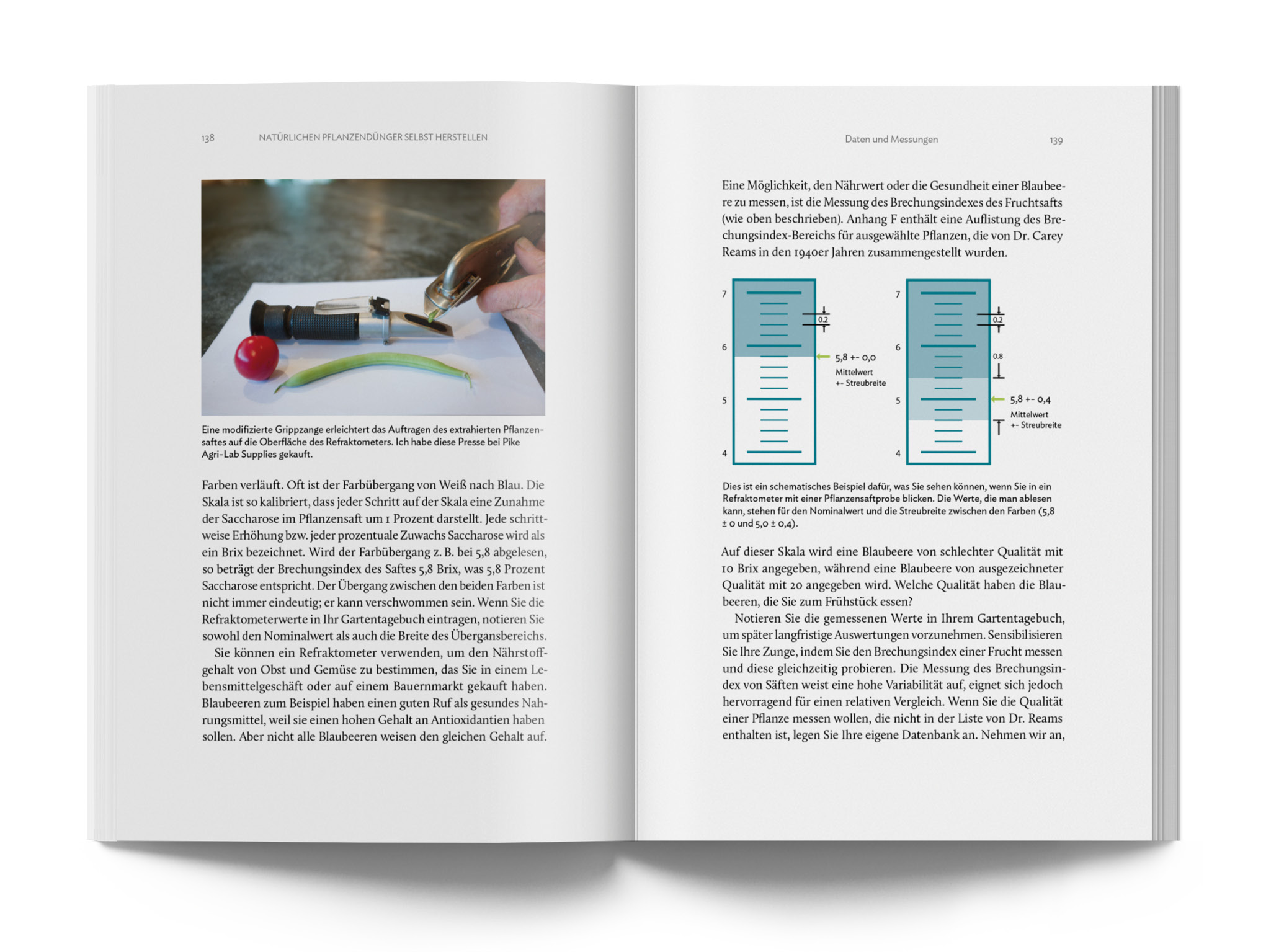 138 NATÜRLICHEN PFLANZENDÜNGER SELBST HERSTELLEN

Eine modifizierte Grippzange erleichtert das Auftragen des extrahierten Pflanzensaftes auf die Oberfläche des Refraktometers. Ich habe diese Presse bei Pike Agri-Lab Supplies gekauft.

Farben verläuft. Oft ist der Farbübergang von Weiß nach Blau. Die Skala ist so kalibriert, dass jeder Schritt auf der Skala eine Zunahme der Saccharose im Pflanzensaft um 1 Prozent darstellt. Jede schrittweise Erhöhung bzw. jeder prozentuale Zuwachs Saccharose wird als ein Brix bezeichnet. Wird der Farbübergang z. B. bei 5,8 abgelesen, so beträgt der Brechungsindex des Saftes 5,8 Brix, was 5,8 Prozent Saccharose entspricht. Der Übergang zwischen den beiden Farben ist nicht immer eindeutig; er kann verschwommen sein. Wenn Sie die Refraktometerwerte in Ihr Gartentagebuch eintragen, notieren Sie sowohl den Nominalwert als auch die Breite des Übergansbereichs.

Sie können ein Refraktometer verwenden, um den Nährstoffgehalt von Obst und Gemüse zu bestimmen, das Sie in einem Lebensmittelgeschäft oder auf einem Bauernmarkt gekauft haben. Blaubeeren zum Beispiel haben einen guten Ruf als gesundes Nahrungsmittel, weil sie einen hohen Gehalt an Antioxidantien haben sollen. Aber nicht alle Blaubeeren weisen den gleichen Gehalt auf.

Daten und Messungen 139

Eine Möglichkeit, den Nährwert oder die Gesundheit einer Blaubeere zu messen, ist die Messung des Brechungsindexes des Fruchtsafts (wie oben beschrieben). Anhang F enthält eine Auflistung des Brechungsindex-Bereichs für ausgewählte Pflanzen, die von Dr. Carey Reams in den 1940er Jahren zusammengestellt wurden.

7
6
5
4
0.2
5,8 +- 0,0
Mittelwert
+- Streubreite

7
6
5
4
0.2
0.8
5,8 +- 0,4
Mittelwert
+- Streubreite

Dies ist ein schematisches Beispiel dafür, was Sie sehen können, wenn Sie in ein Refraktometer mit einer Pflanzensaftprobe blicken. Die Werte, die man ablesen kann, stehen für den Nominalwert und die Streubreite zwischen den Farben (5,8 ± 0 und 5,0 ± 0,4).

Auf dieser Skala wird eine Blaubeere von schlechter Qualität mit 10 Brix angegeben, während eine Blaubeere von ausgezeichneter Qualität mit 20 angegeben wird. Welche Qualität haben die Blaubeeren, die Sie zum Frühstück essen?

Notieren Sie die gemessenen Werte in Ihrem Gartentagebuch, um später langfristige Auswertungen vorzunehmen. Sensibilisieren Sie Ihre Zunge, indem Sie den Brechungsindex einer Frucht messen und diese gleichzeitig probieren. Die Messung des Brechungsindex von Säften weist eine hohe Variabilität auf, eignet sich jedoch hervorragend für einen relativen Vergleich. Wenn Sie die Qualität einer Pflanze messen wollen, die nicht in der Liste von Dr. Reams enthalten ist, legen Sie Ihre eigene Datenbank an. Nehmen wir an,